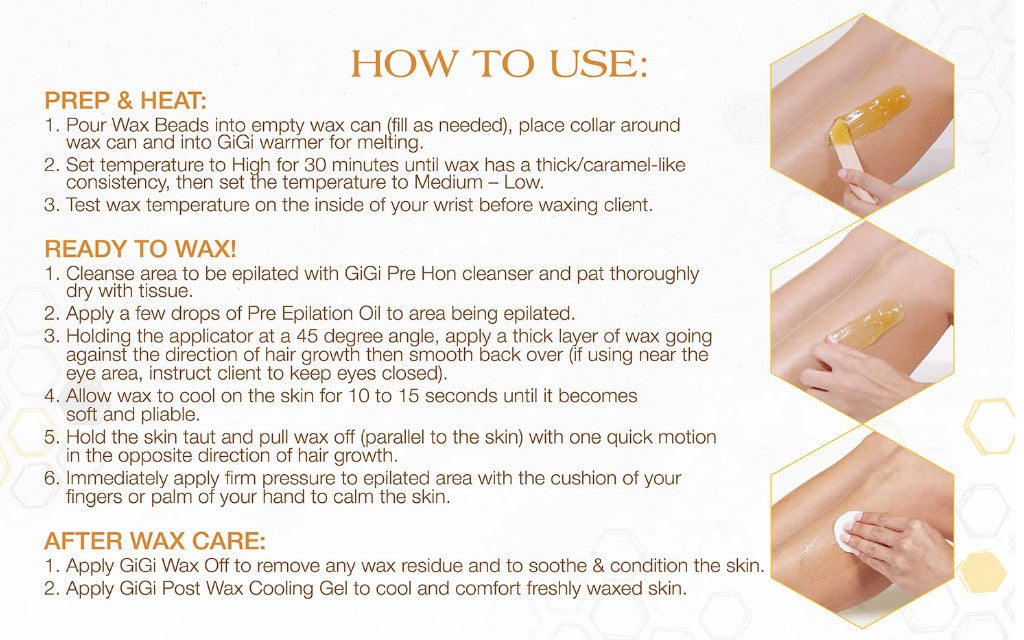 HOW TO USE:

PREP & HEAT:
1. Pour Wax Beads into empty wax can (fill as needed), place collar around wax can and into GiGi warmer for melting.
2. Set temperature to High for 30 minutes until wax has a thick/caramel-like consistency, then set the temperature to Medium – Low.
3. Test wax temperature on the inside of your wrist before waxing client.

READY TO WAX!
1. Cleanse area to be epilated with GiGi Pre Hon cleanser and pat thoroughly dry with tissue.
2. Apply a few drops of Pre Epilation Oil to area being epilated.
3. Holding the applicator at a 45 degree angle, apply a thick layer of wax going against the direction of hair growth then smooth back over (if using near the eye area, instruct client to keep eyes closed).
4. Allow wax to cool on the skin for 10 to 15 seconds until it becomes soft and pliable.
5. Hold the skin taut and pull wax off (parallel to the skin) with one quick motion in the opposite direction of hair growth.
6. Immediately apply firm pressure to epilated area with the cushion of your fingers or palm of your hand to calm the skin.

AFTER WAX CARE:
1. Apply GiGi Wax Off to remove any wax residue and to soothe & condition the skin.
2. Apply GiGi Post Wax Cooling Gel to cool and comfort freshly waxed skin.