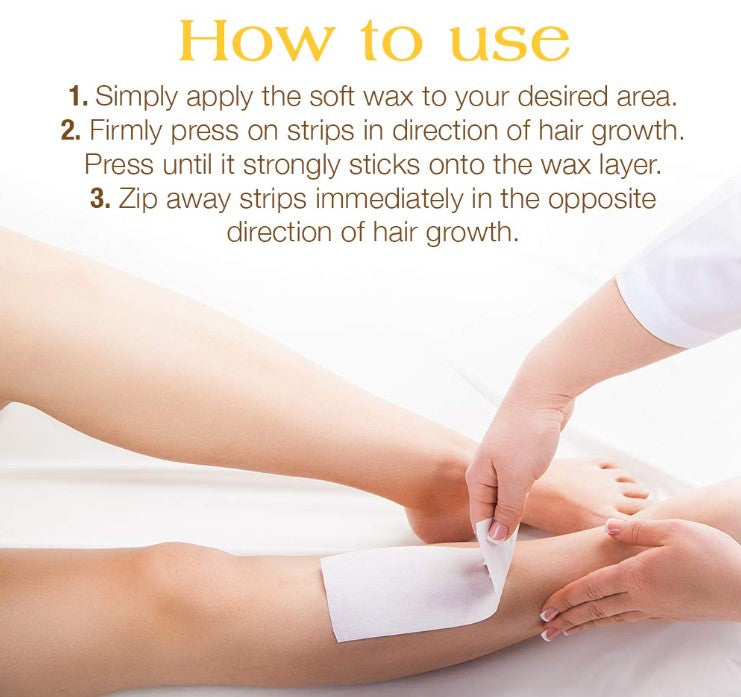 How to use

1. Simply apply the soft wax to your desired area.
2. Firmly press on strips in direction of hair growth. Press until it strongly sticks onto the wax layer.
3. Zip away strips immediately in the opposite direction of hair growth.